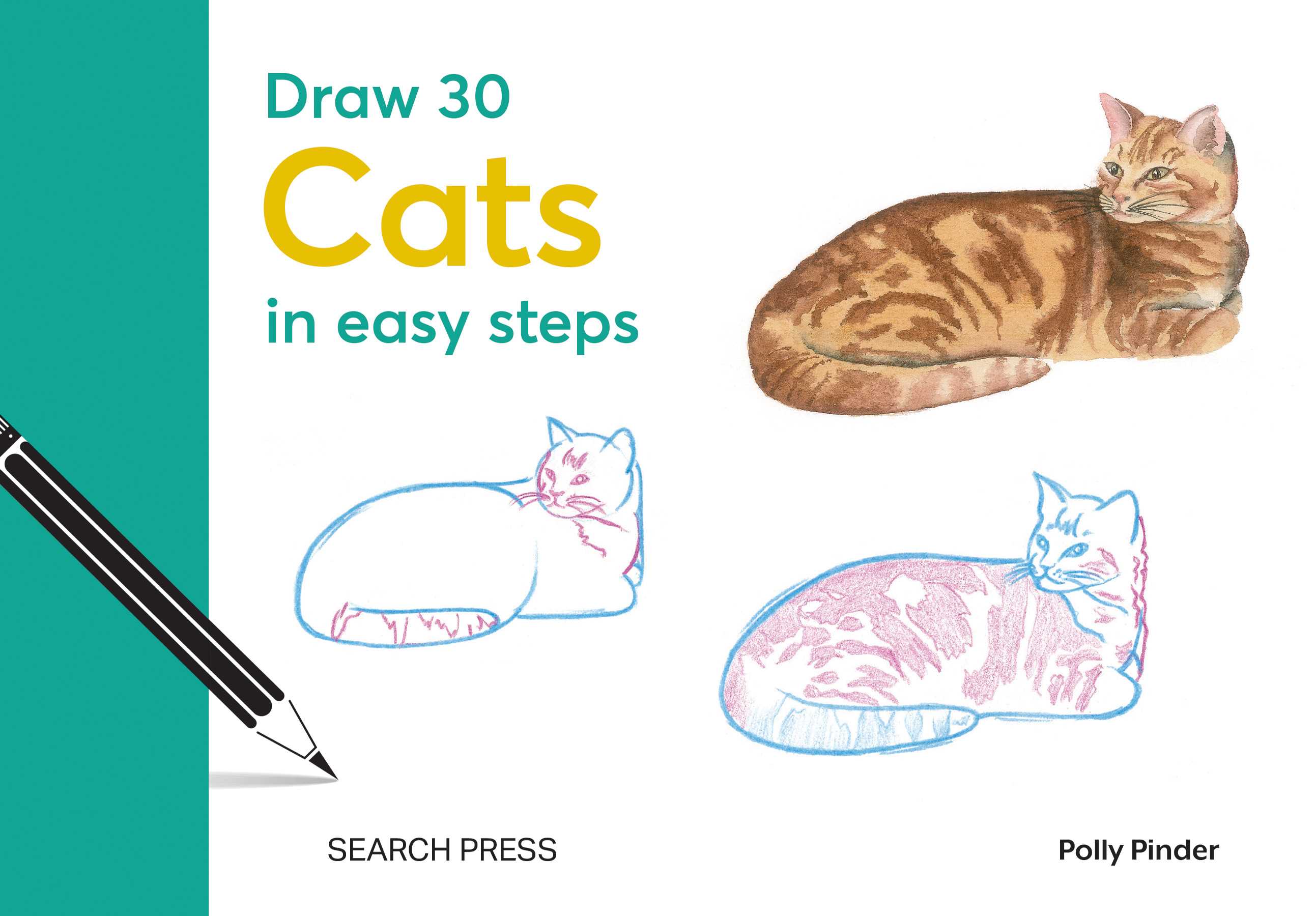 Draw 30
Cats
in easy steps

SEARCH PRESS

Polly Pinder